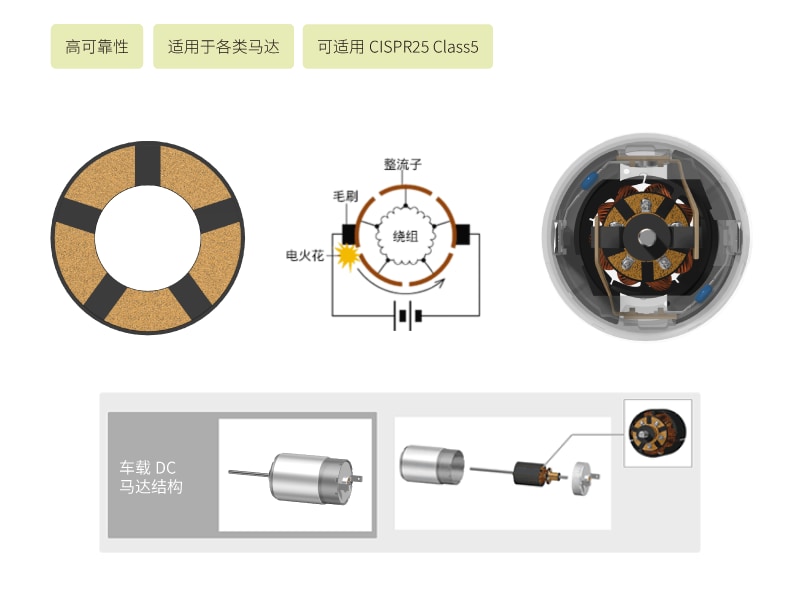 高可靠性

适用于各类马达

可适用 CISPR25 Class5

整流子

毛刷

绕组

电火花

车载 DC
马达结构