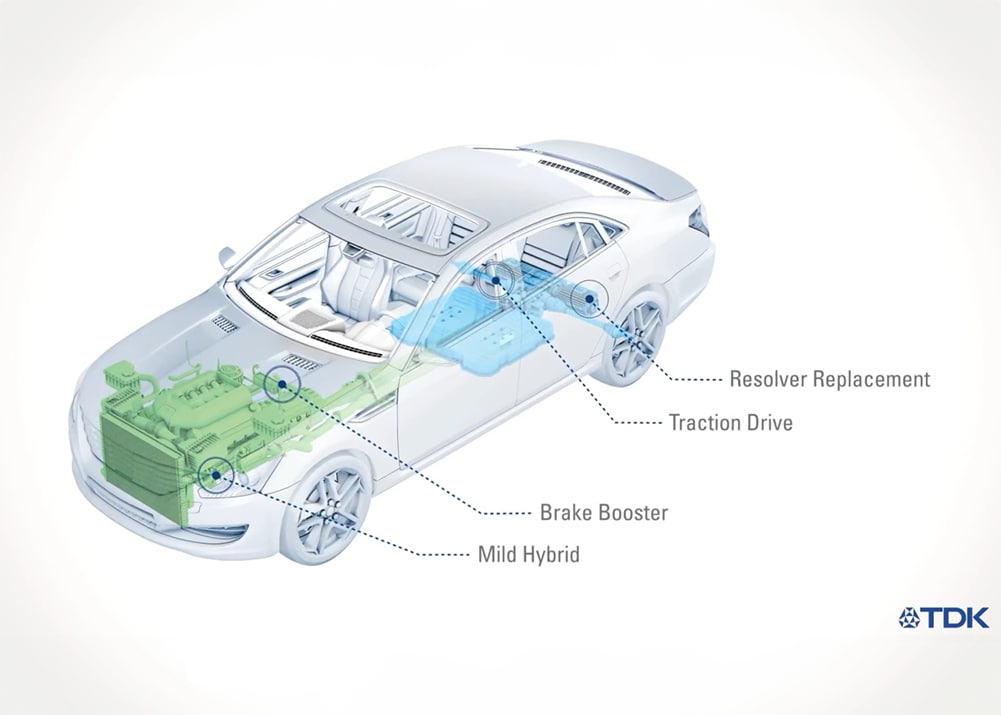 Resolver Replacement

Traction Drive

Brake Booster

Mild Hybrid

TDK